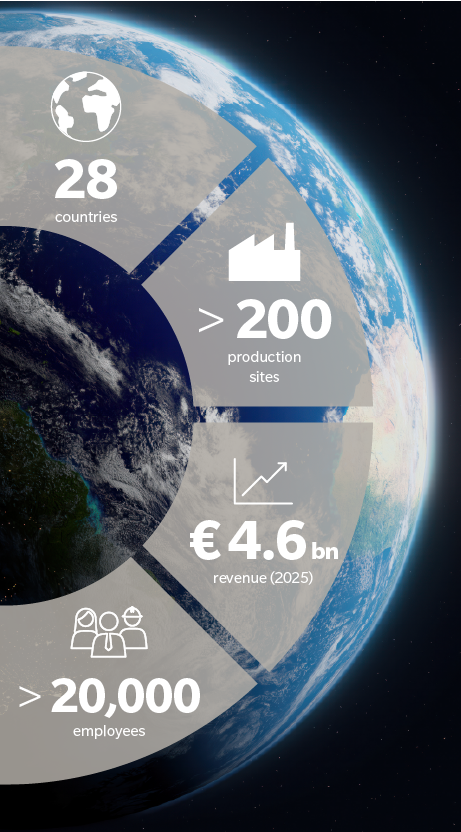 28
countries

> 200
production
sites

€ 4.6 bn
revenue (2025)

> 20,000
employees